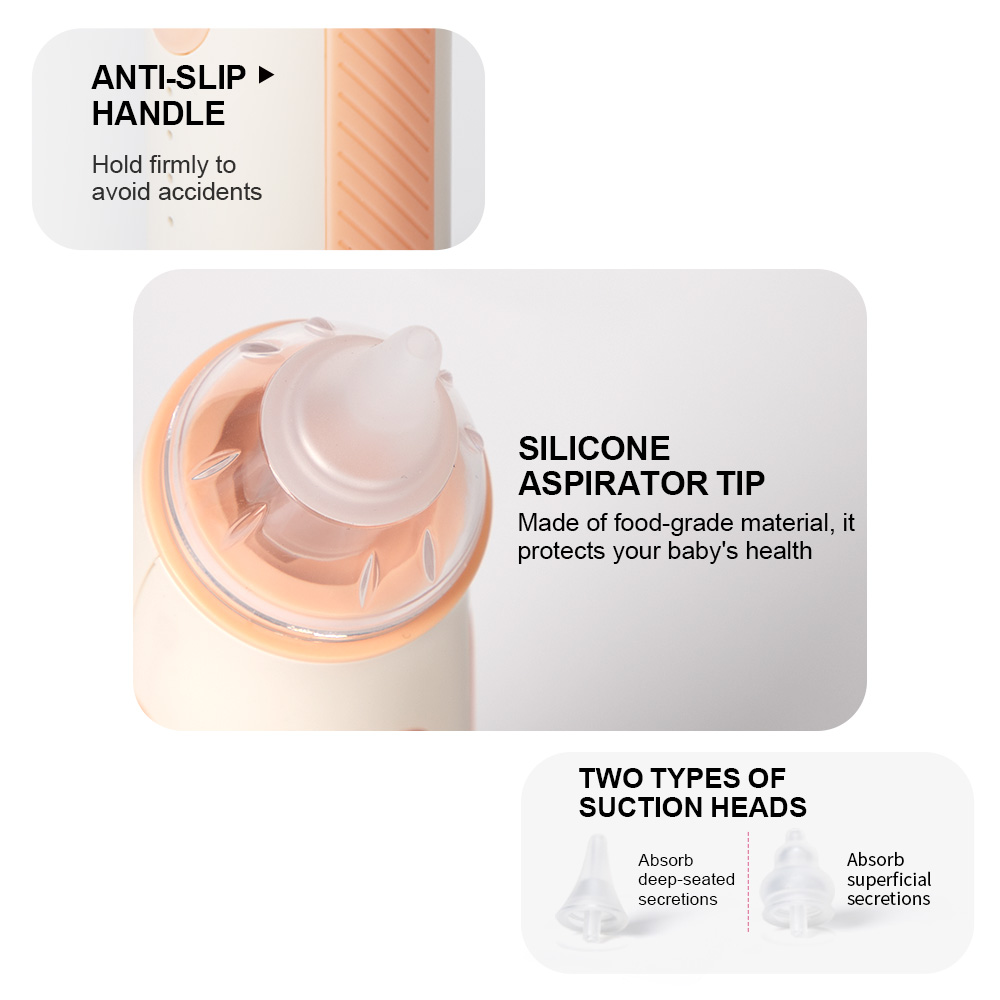 ANTI-SLIP ▶
HANDLE

Hold firmly to avoid accidents

SILICONE
ASPIRATOR TIP

Made of food-grade material, it protects your baby's health

TWO TYPES OF
SUCTION HEADS

Absorb deep-seated secretions

Absorb superficial secretions